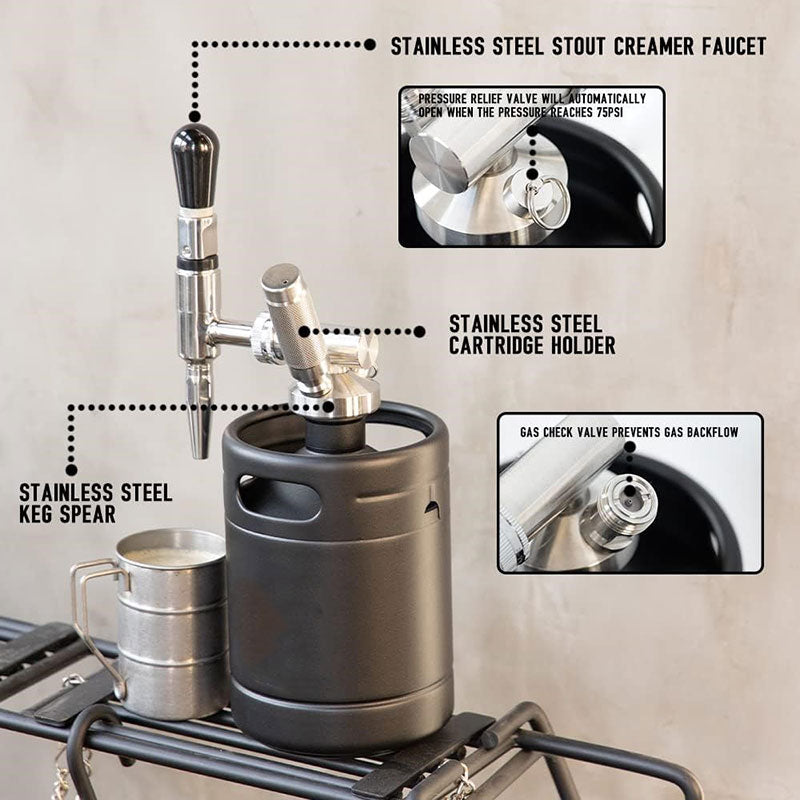 STAINLESS STEEL STOUT CREAMER FAUCET

PRESSURE RELIEF VALVE WILL AUTOMATICALLY OPEN WHEN THE PRESSURE REACHES 75PSI

STAINLESS STEEL CARTRIDGE HOLDER

STAINLESS STEEL KEG SPEAR

GAS CHECK VALVE PREVENTS GAS BACKFLOW